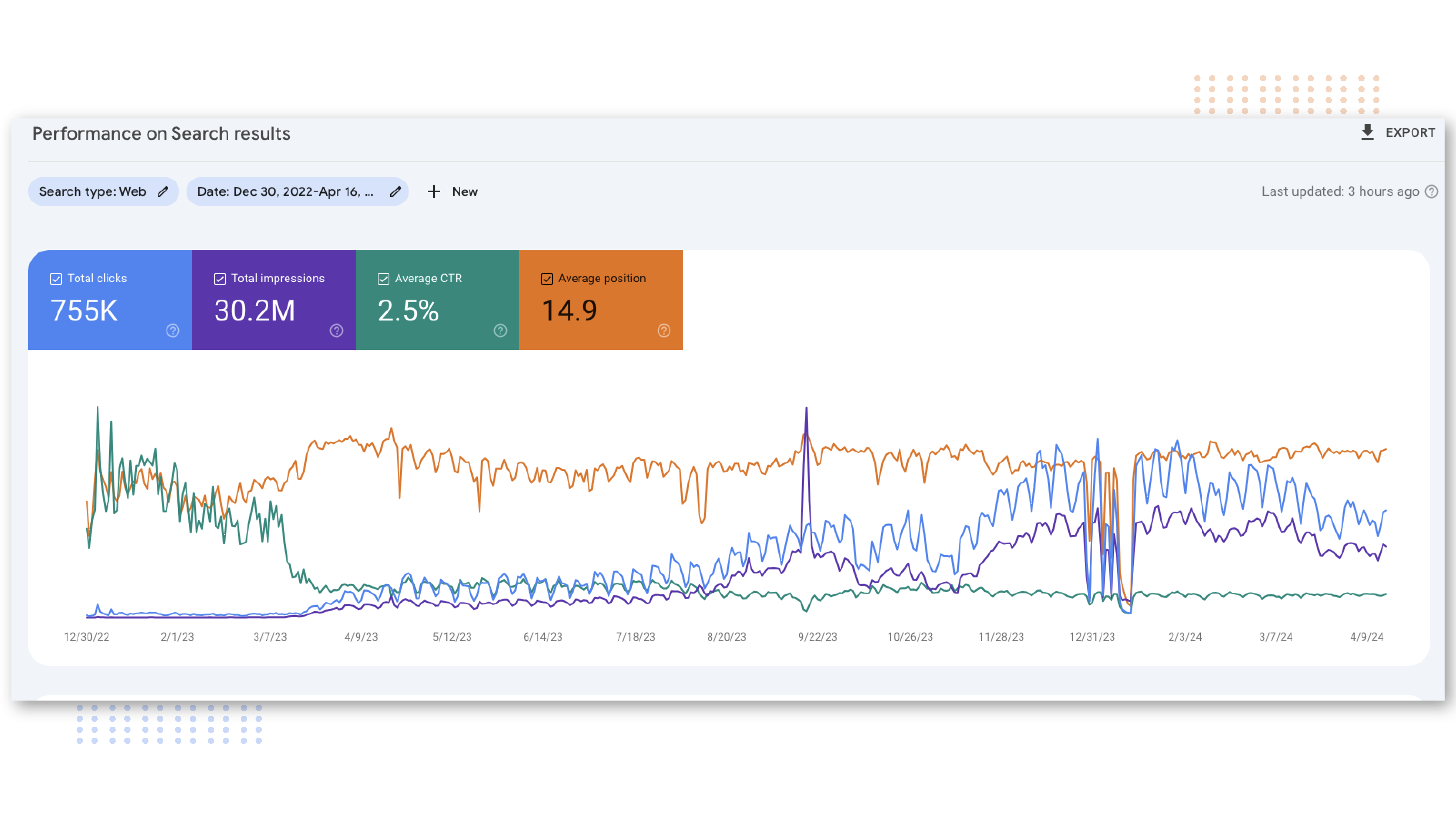 Performance on Search results

EXPORT

Search type: Web

Date: Dec 30, 2022-Apr 16, ...

New

Last updated: 3 hours ago

Total clicks
755K

Total impressions
30.2M

Average CTR
2.5%

Average position
14.9

12/30/22 2/1/23 3/7/23 4/9/23 5/12/23 6/14/23 7/18/23 8/20/23 9/22/23 10/26/23 11/28/23 12/31/23 2/3/24 3/7/24 4/9/24